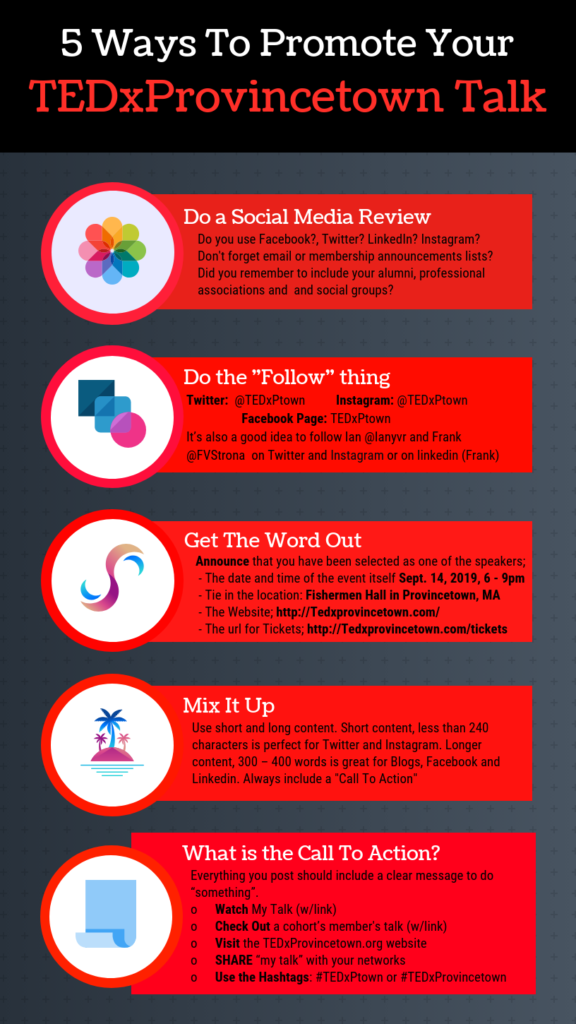 5 Ways To Promote Your
TEDxProvincetown Talk

Do a Social Media Review
Do you use Facebook?, Twitter? LinkedIn? Instagram? Don't forget email or membership announcements lists? Did you remember to include your alumni, professional associations and and social groups?

Do the "Follow" thing
Twitter: @TEDxPtown Instagram: @TEDxPtown
Facebook Page: TEDxPtown
It's also a good idea to follow Ian @Ianyvr and Frank @FVStrona on Twitter and Instagram or on linkedin (Frank)

Get The Word Out
Announce that you have been selected as one of the speakers;
- The date and time of the event itself Sept. 14, 2019, 6 - 9pm
- Tie in the location: Fishermen Hall in Provincetown, MA
- The Website; http://Tedxprovincetown.com/
- The url for Tickets; http://Tedxprovincetown.com/tickets

Mix It Up
Use short and long content. Short content, less than 240 characters is perfect for Twitter and Instagram. Longer content, 300 – 400 words is great for Blogs, Facebook and Linkedin. Always include a "Call To Action"

What is the Call To Action?
Everything you post should include a clear message to do "something".
o Watch My Talk (w/link)
o Check Out a cohort's member's talk (w/link)
o Visit the TEDxProvincetown.org website
o SHARE "my talk" with your networks
o Use the Hashtags: #TEDxPtown or #TEDxProvincetown